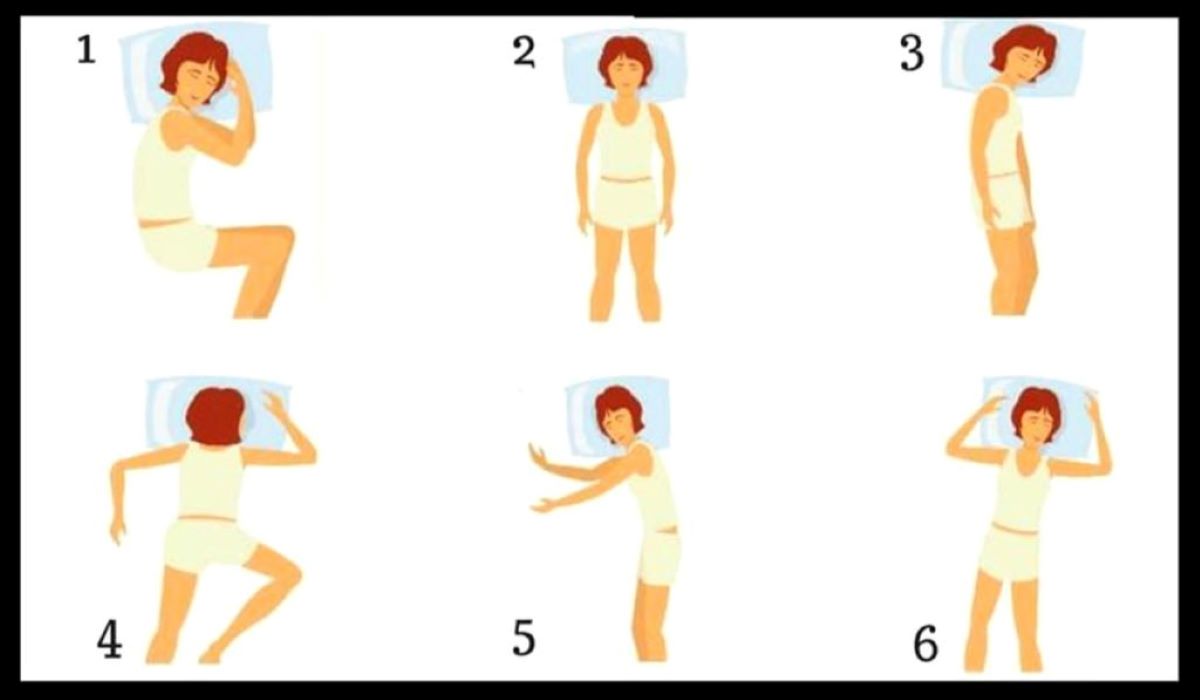 1

2

3

4

5

6