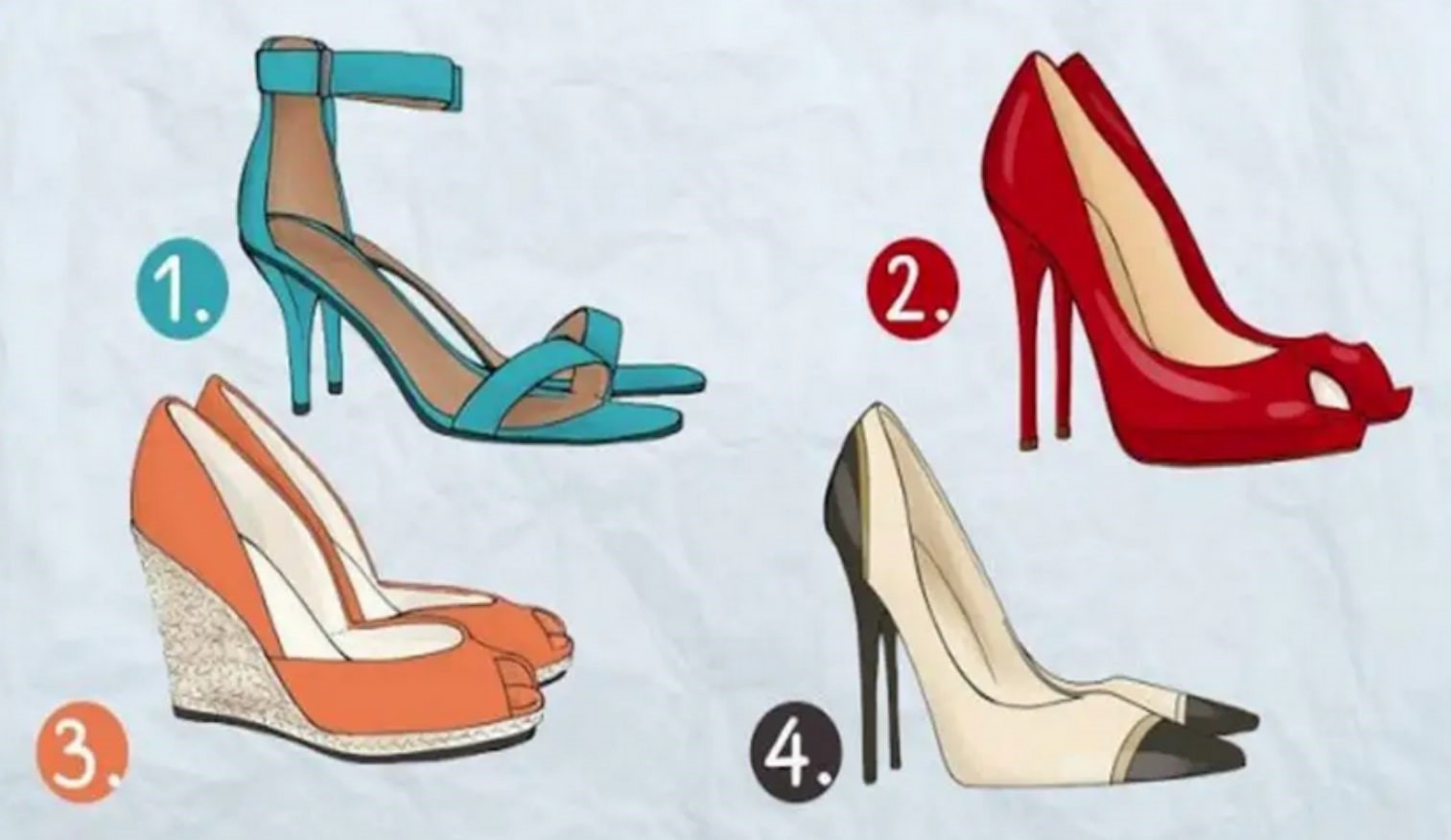 1.

2.

3.

4.