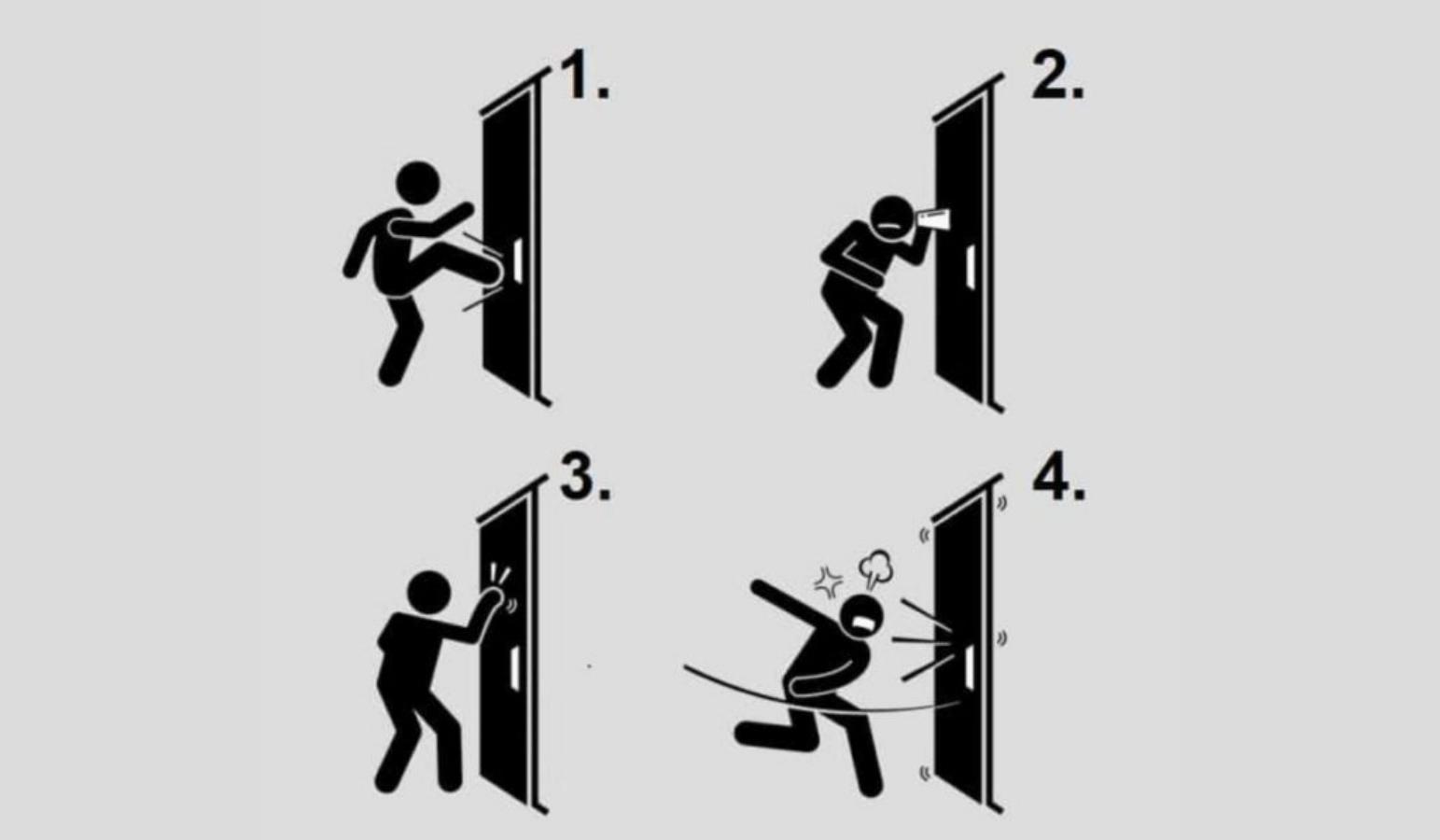 1.

2.

3.

4.